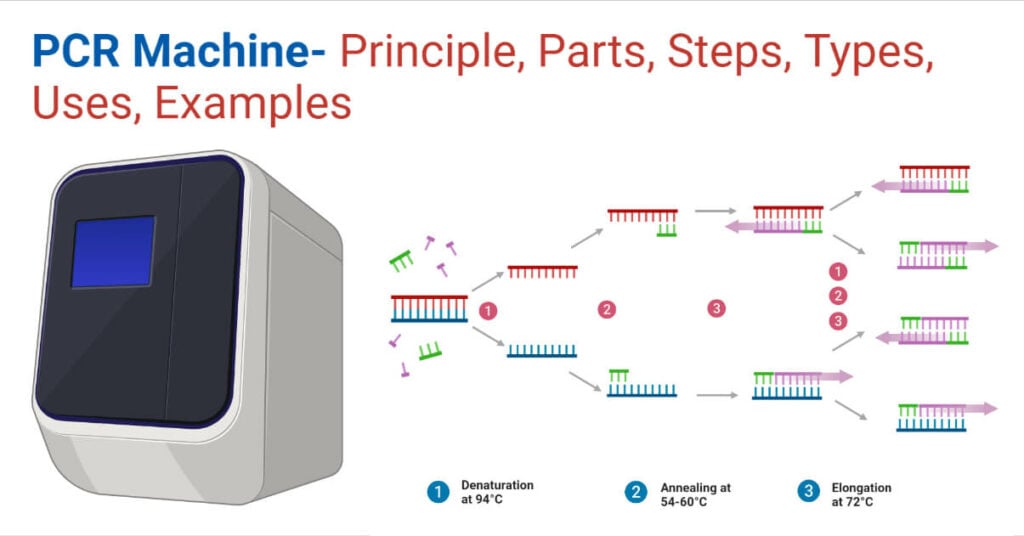 PCR Machine- Principle, Parts, Steps, Types, Uses, Examples

1

2

3

1
2
3

1 Denaturation at 94°C

2 Annealing at 54-60°C

3 Elongation at 72°C